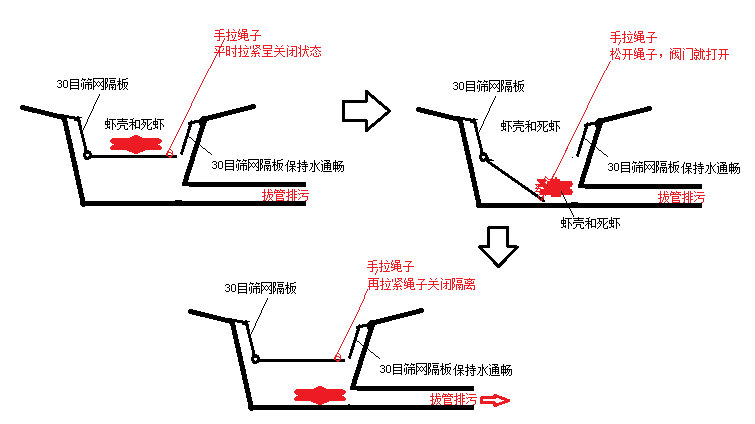 手拉绳子
平时拉紧呈关闭状态

30目筛网隔板

虾壳和死虾

30目筛网隔板保持水通畅

拔管排污

手拉绳子
松开绳子，阀门就打开

30目筛网隔板

虾壳和死虾

30目筛网隔板保持水通畅

拔管排污

虾壳和死虾

手拉绳子
再拉紧绳子关闭隔离

30目筛网隔板

30目筛网隔板保持水通畅

拔管排污